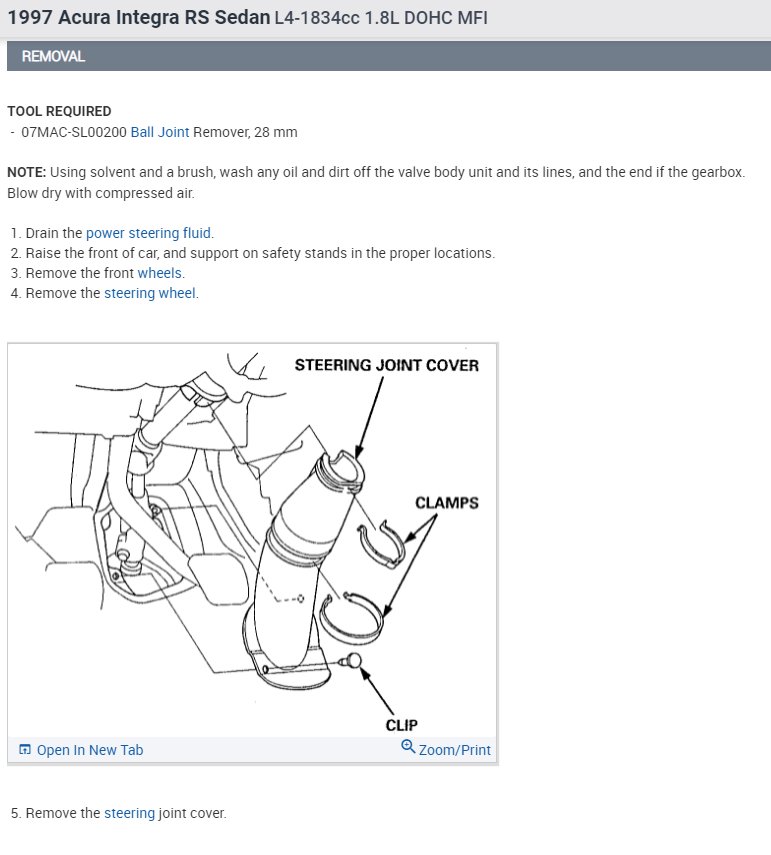 1997 Acura Integra RS Sedan L4-1834cc 1.8L DOHC MFI

REMOVAL

TOOL REQUIRED
- 07MAC-SL00200 Ball Joint Remover, 28 mm

NOTE: Using solvent and a brush, wash any oil and dirt off the valve body unit and its lines, and the end if the gearbox. Blow dry with compressed air.

1. Drain the power steering fluid.
2. Raise the front of car, and support on safety stands in the proper locations.
3. Remove the front wheels.
4. Remove the steering wheel.

STEERING JOINT COVER
CLAMPS
CLIP

Open In New Tab
Zoom/Print

5. Remove the steering joint cover.