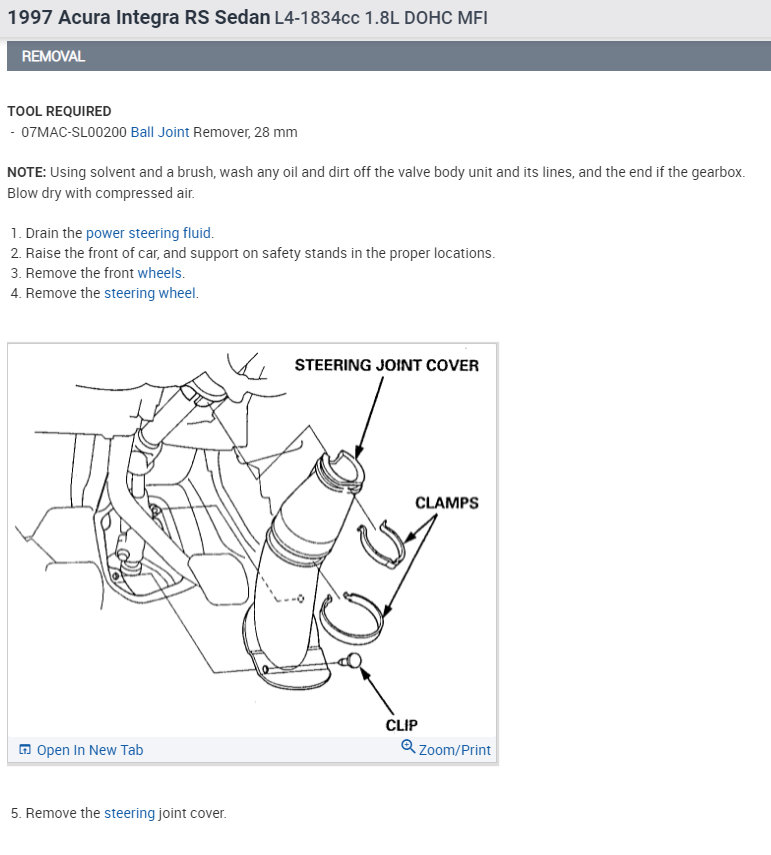 1997 Acura Integra RS Sedan L4-1834cc 1.8L DOHC MFI

REMOVAL

TOOL REQUIRED
- 07MAC-SL00200 Ball Joint Remover, 28 mm

NOTE: Using solvent and a brush, wash any oil and dirt off the valve body unit and its lines, and the end if the gearbox. Blow dry with compressed air.

1. Drain the power steering fluid.
2. Raise the front of car, and support on safety stands in the proper locations.
3. Remove the front wheels.
4. Remove the steering wheel.

STEERING JOINT COVER

CLAMPS

CLIP

Open In New Tab

Zoom/Print

5. Remove the steering joint cover.