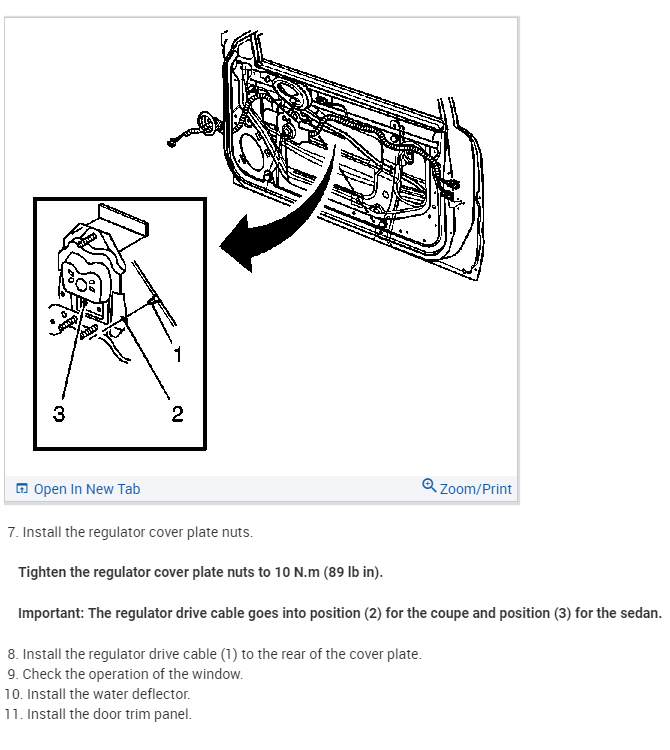 1

3

2

Open In New Tab

Zoom/Print

7. Install the regulator cover plate nuts.

Tighten the regulator cover plate nuts to 10 N.m (89 lb in).

Important: The regulator drive cable goes into position (2) for the coupe and position (3) for the sedan.

8. Install the regulator drive cable (1) to the rear of the cover plate.
9. Check the operation of the window.
10. Install the water deflector.
11. Install the door trim panel.