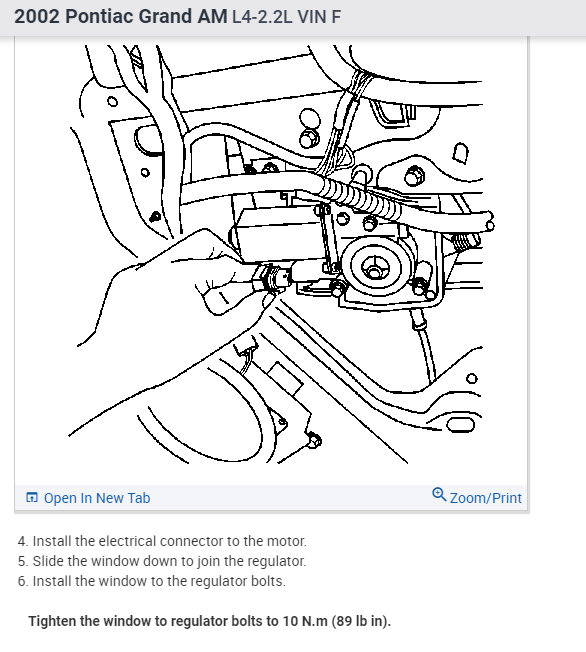 2002 Pontiac Grand AM L4-2.2L VIN F

Open In New Tab

Zoom/Print

4. Install the electrical connector to the motor.
5. Slide the window down to join the regulator.
6. Install the window to the regulator bolts.

Tighten the window to regulator bolts to 10 N.m (89 lb in).