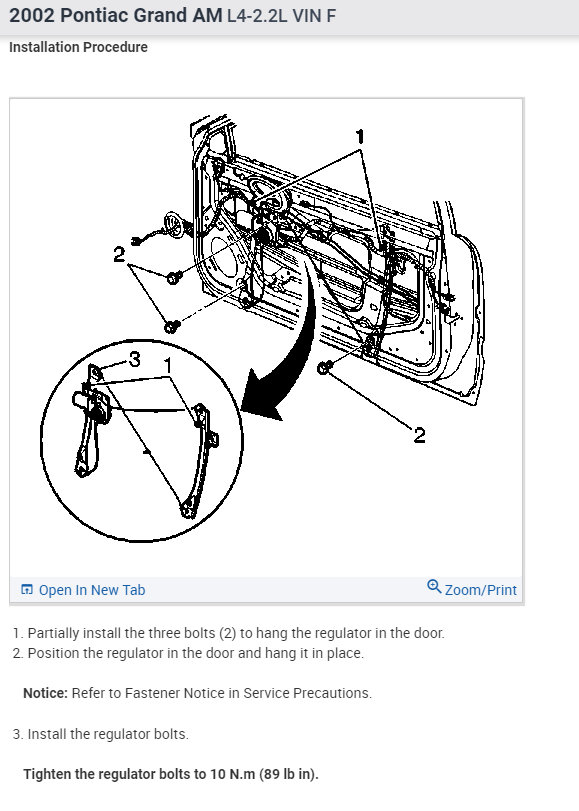 2002 Pontiac Grand AM L4-2.2L VIN F

Installation Procedure

1

2

3

1

2

Open In New Tab

Zoom/Print

1. Partially install the three bolts (2) to hang the regulator in the door.
2. Position the regulator in the door and hang it in place.

Notice: Refer to Fastener Notice in Service Precautions.

3. Install the regulator bolts.

Tighten the regulator bolts to 10 N.m (89 lb in).