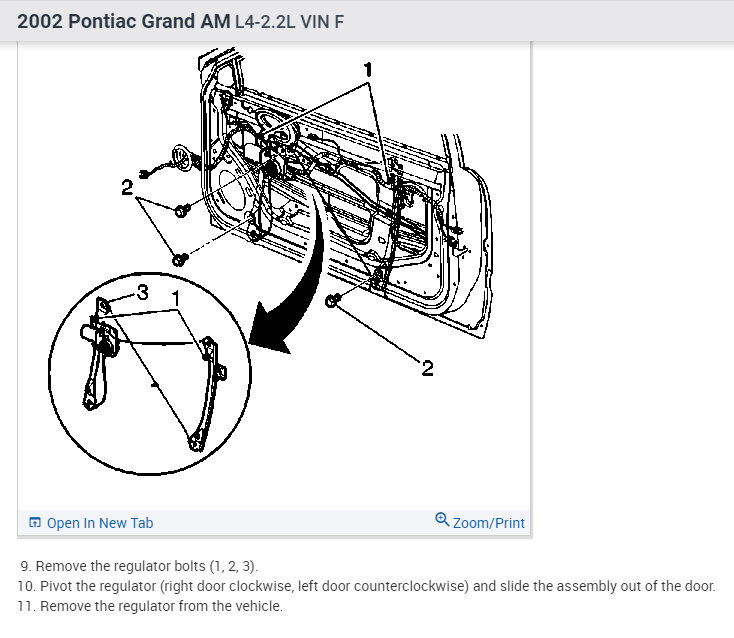 2002 Pontiac Grand AM L4-2.2L VIN F

1
2
3
1
2

Open In New Tab
Zoom/Print

9. Remove the regulator bolts (1, 2, 3).
10. Pivot the regulator (right door clockwise, left door counterclockwise) and slide the assembly out of the door.
11. Remove the regulator from the vehicle.