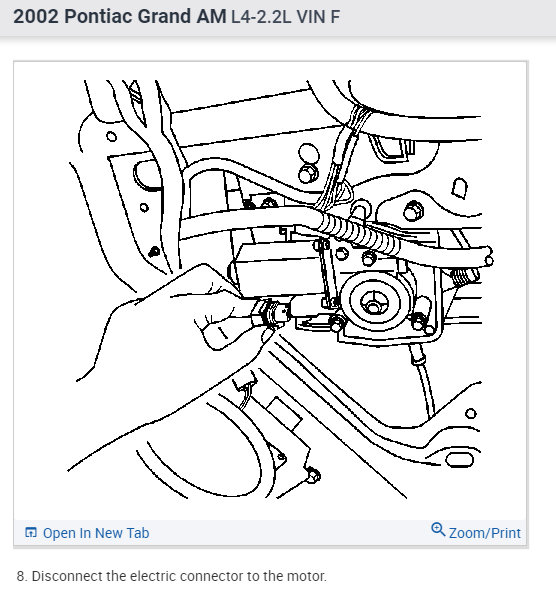 2002 Pontiac Grand AM L4-2.2L VIN F

Open In New Tab

Zoom/Print

8. Disconnect the electric connector to the motor.