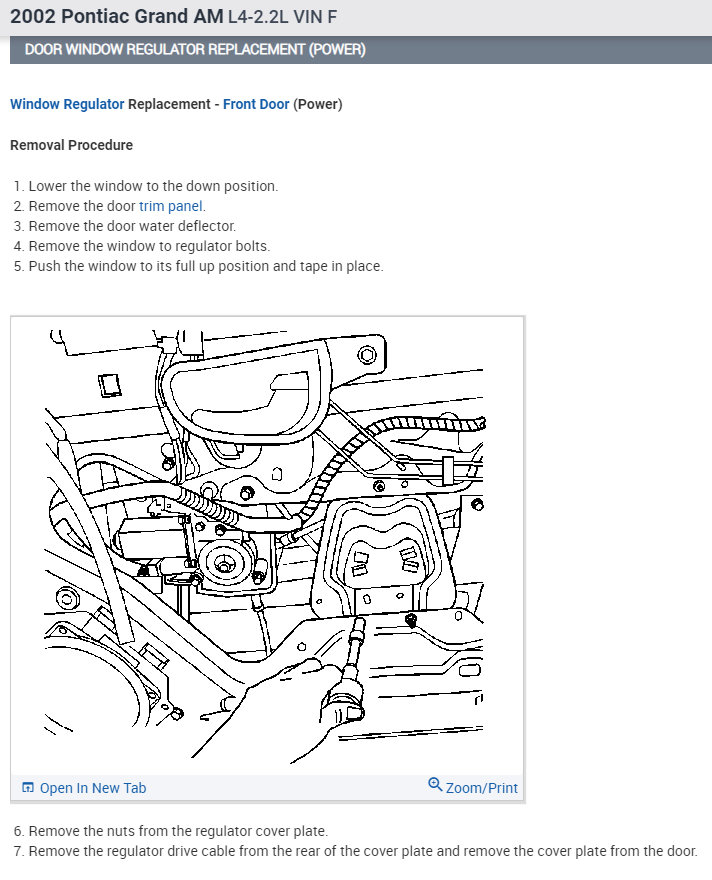 2002 Pontiac Grand AM L4-2.2L VIN F

DOOR WINDOW REGULATOR REPLACEMENT (POWER)

Window Regulator Replacement - Front Door (Power)

Removal Procedure

1. Lower the window to the down position.
2. Remove the door trim panel.
3. Remove the door water deflector.
4. Remove the window to regulator bolts.
5. Push the window to its full up position and tape in place.

Open In New Tab

Zoom/Print

6. Remove the nuts from the regulator cover plate.
7. Remove the regulator drive cable from the rear of the cover plate and remove the cover plate from the door.