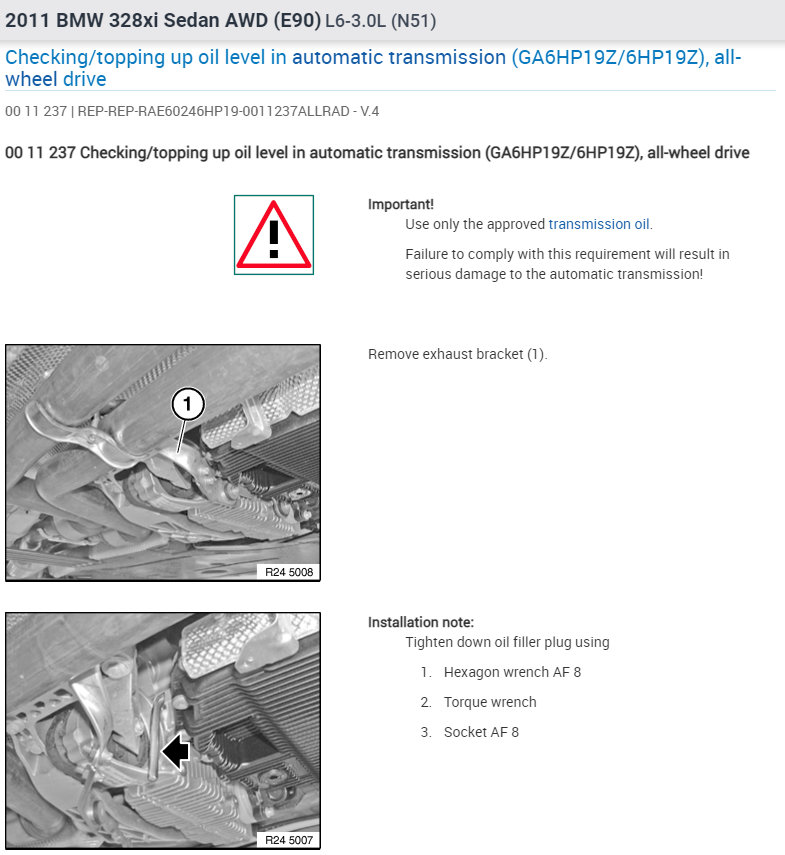 2011 BMW 328xi Sedan AWD (E90) L6-3.0L (N51)

Checking/topping up oil level in automatic transmission (GA6HP19Z/6HP19Z), all-wheel drive

00 11 237 | REP-REP-RAE60246HP19-0011237ALLRAD - V.4

00 11 237 Checking/topping up oil level in automatic transmission (GA6HP19Z/6HP19Z), all-wheel drive

Important!
Use only the approved transmission oil.

Failure to comply with this requirement will result in serious damage to the automatic transmission!

1
R24 5008

Remove exhaust bracket (1).

R24 5007

Installation note:
Tighten down oil filler plug using

1. Hexagon wrench AF 8
2. Torque wrench
3. Socket AF 8