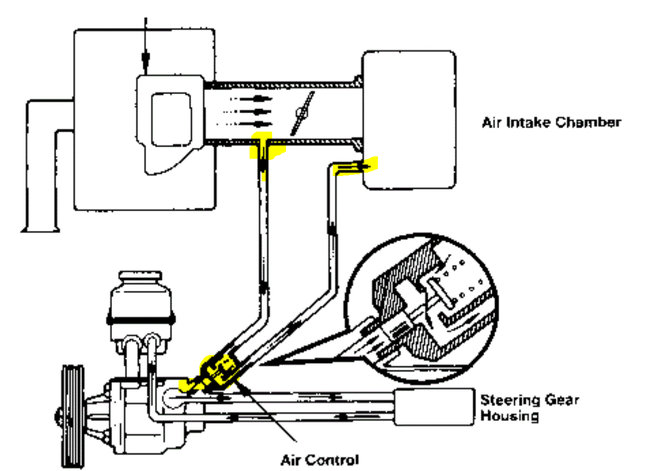 Air Intake Chamber

Steering Gear Housing

Air Control