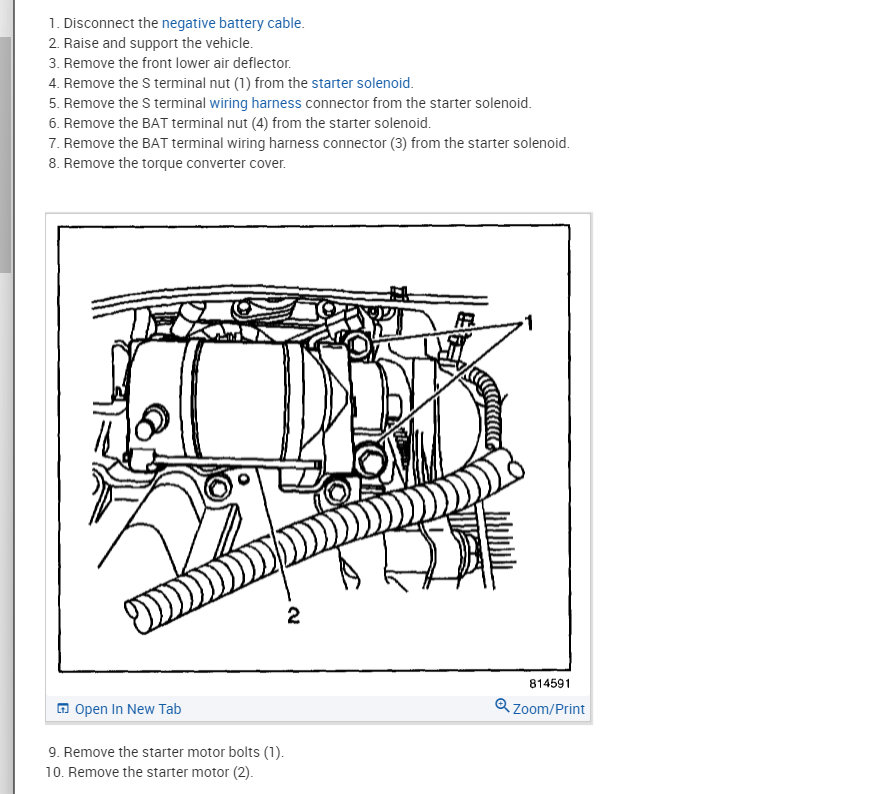 1. Disconnect the negative battery cable.
2. Raise and support the vehicle.
3. Remove the front lower air deflector.
4. Remove the S terminal nut (1) from the starter solenoid.
5. Remove the S terminal wiring harness connector from the starter solenoid.
6. Remove the BAT terminal nut (4) from the starter solenoid.
7. Remove the BAT terminal wiring harness connector (3) from the starter solenoid.
8. Remove the torque converter cover.

1

2

814591

Open In New Tab

Zoom/Print

9. Remove the starter motor bolts (1).
10. Remove the starter motor (2).