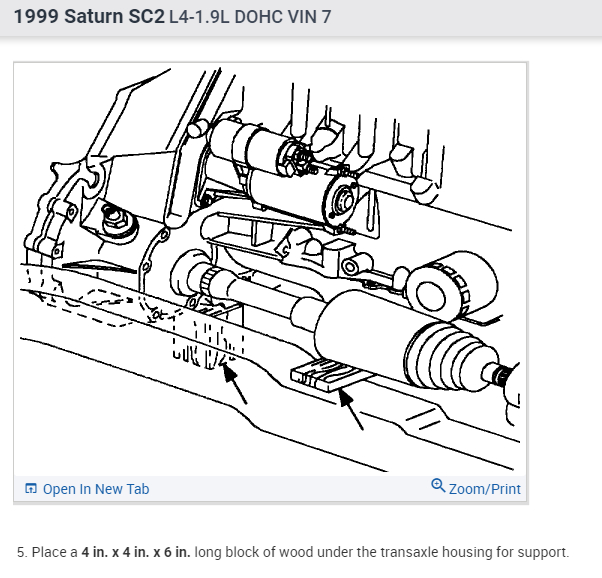 1999 Saturn SC2 L4-1.9L DOHC VIN 7

Open In New Tab

Zoom/Print

5. Place a 4 in. x 4 in. x 6 in. long block of wood under the transaxle housing for support.