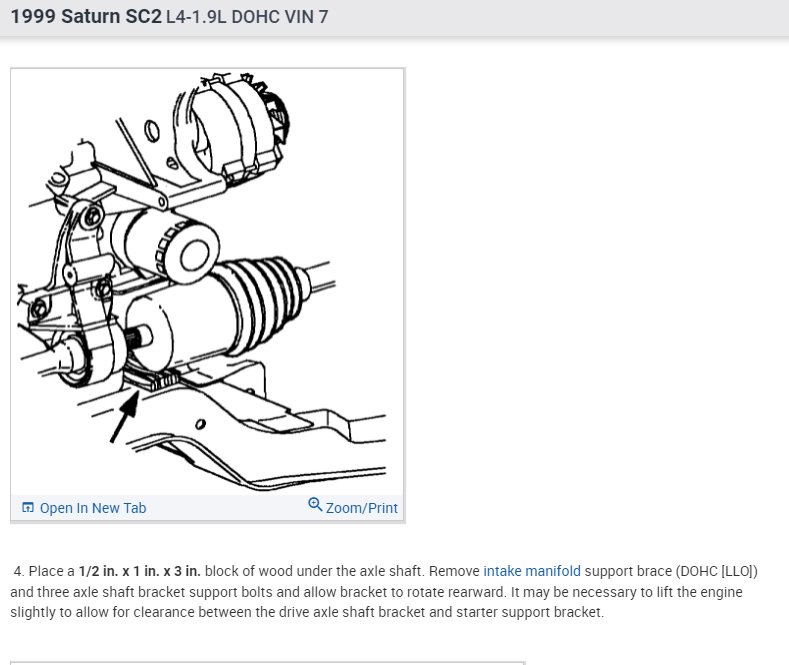 1999 Saturn SC2 L4-1.9L DOHC VIN 7

Open In New Tab

Zoom/Print

4. Place a 1/2 in. x 1 in. x 3 in. block of wood under the axle shaft. Remove intake manifold support brace (DOHC [LLO]) and three axle shaft bracket support bolts and allow bracket to rotate rearward. It may be necessary to lift the engine slightly to allow for clearance between the drive axle shaft bracket and starter support bracket.