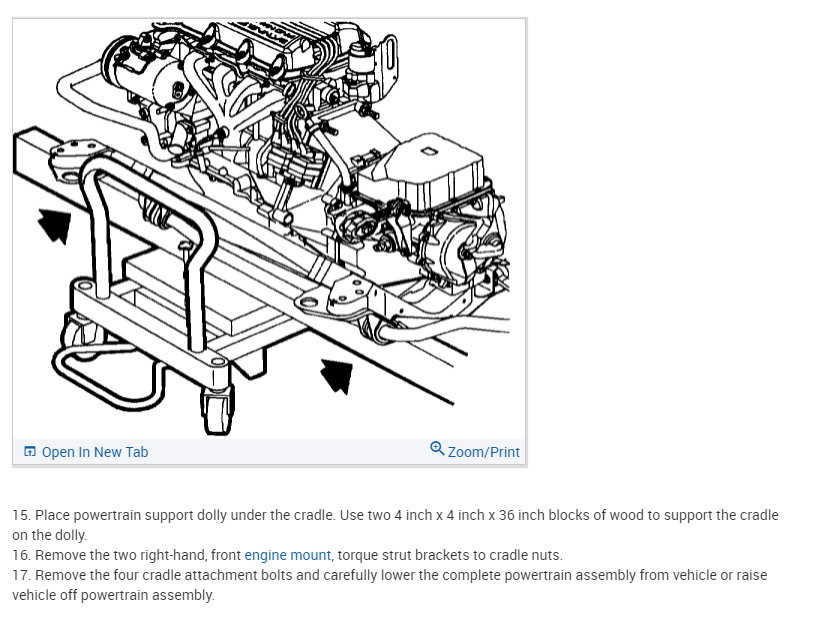 Open In New Tab

Zoom/Print

15. Place powertrain support dolly under the cradle. Use two 4 inch x 4 inch x 36 inch blocks of wood to support the cradle on the dolly.
16. Remove the two right-hand, front engine mount, torque strut brackets to cradle nuts.
17. Remove the four cradle attachment bolts and carefully lower the complete powertrain assembly from vehicle or raise vehicle off powertrain assembly.