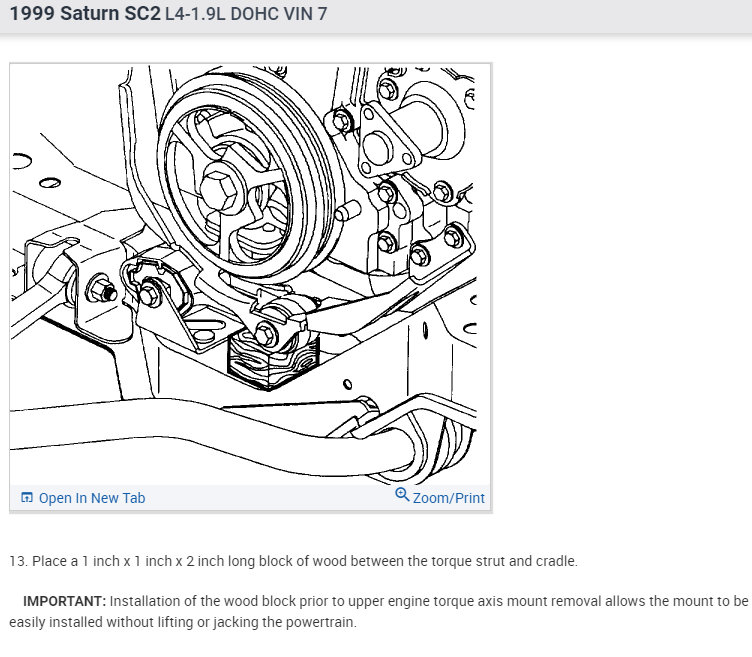 1999 Saturn SC2 L4-1.9L DOHC VIN 7

Open In New Tab

Zoom/Print

13. Place a 1 inch x 1 inch x 2 inch long block of wood between the torque strut and cradle.

IMPORTANT: Installation of the wood block prior to upper engine torque axis mount removal allows the mount to be easily installed without lifting or jacking the powertrain.