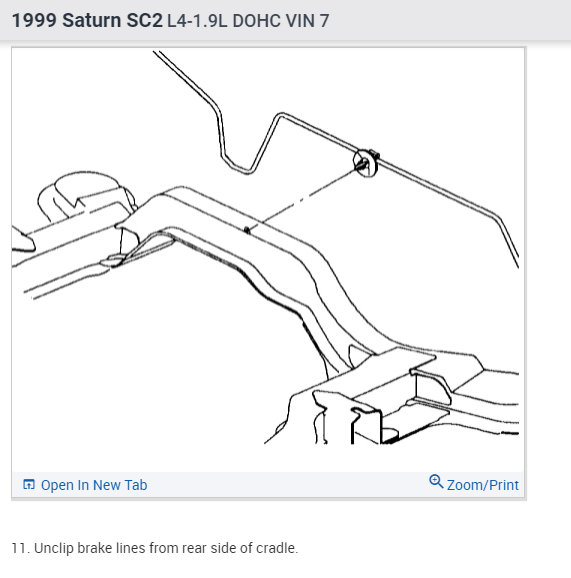 1999 Saturn SC2 L4-1.9L DOHC VIN 7

Open In New Tab

Zoom/Print

11. Unclip brake lines from rear side of cradle.