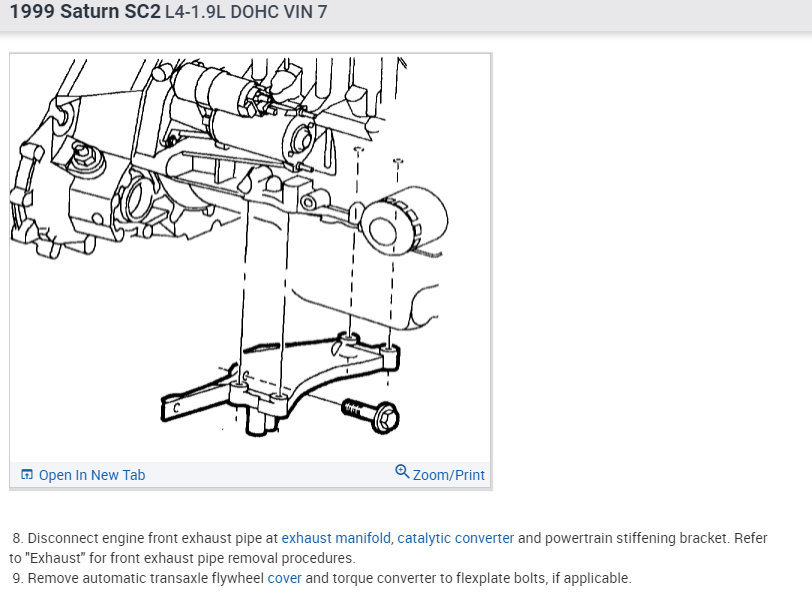 1999 Saturn SC2 L4-1.9L DOHC VIN 7

Open In New Tab

Zoom/Print

8. Disconnect engine front exhaust pipe at exhaust manifold, catalytic converter and powertrain stiffening bracket. Refer to "Exhaust" for front exhaust pipe removal procedures.
9. Remove automatic transaxle flywheel cover and torque converter to flexplate bolts, if applicable.