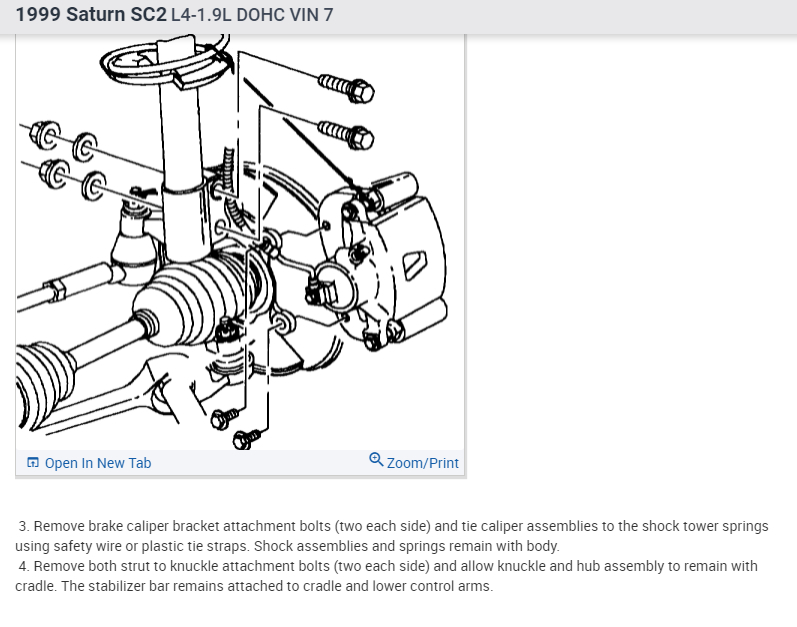 1999 Saturn SC2 L4-1.9L DOHC VIN 7

Open In New Tab

Zoom/Print

3. Remove brake caliper bracket attachment bolts (two each side) and tie caliper assemblies to the shock tower springs using safety wire or plastic tie straps. Shock assemblies and springs remain with body.
4. Remove both strut to knuckle attachment bolts (two each side) and allow knuckle and hub assembly to remain with cradle. The stabilizer bar remains attached to cradle and lower control arms.