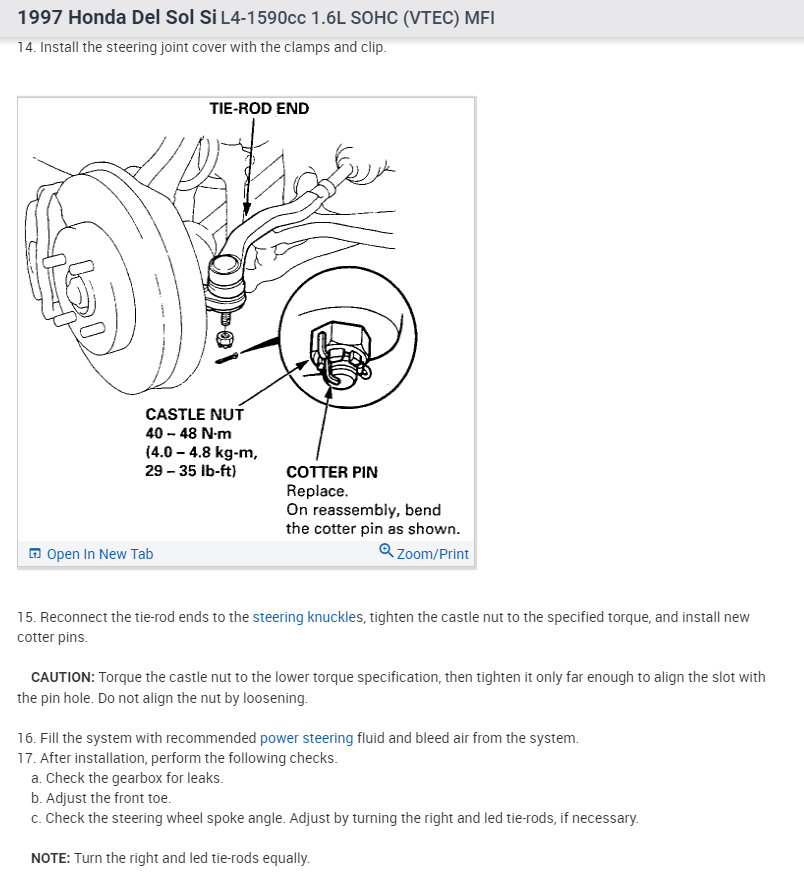 1997 Honda Del Sol Si L4-1590cc 1.6L SOHC (VTEC) MFI

14. Install the steering joint cover with the clamps and clip.

TIE-ROD END

CASTLE NUT
40 – 48 N·m
(4.0 – 4.8 kg-m,
29 – 35 lb-ft)

COTTER PIN
Replace.
On reassembly, bend the cotter pin as shown.

Open In New Tab

Zoom/Print

15. Reconnect the tie-rod ends to the steering knuckles, tighten the castle nut to the specified torque, and install new cotter pins.

CAUTION: Torque the castle nut to the lower torque specification, then tighten it only far enough to align the slot with the pin hole. Do not align the nut by loosening.

16. Fill the system with recommended power steering fluid and bleed air from the system.
17. After installation, perform the following checks.
a. Check the gearbox for leaks.
b. Adjust the front toe.
c. Check the steering wheel spoke angle. Adjust by turning the right and led tie-rods, if necessary.

NOTE: Turn the right and led tie-rods equally.