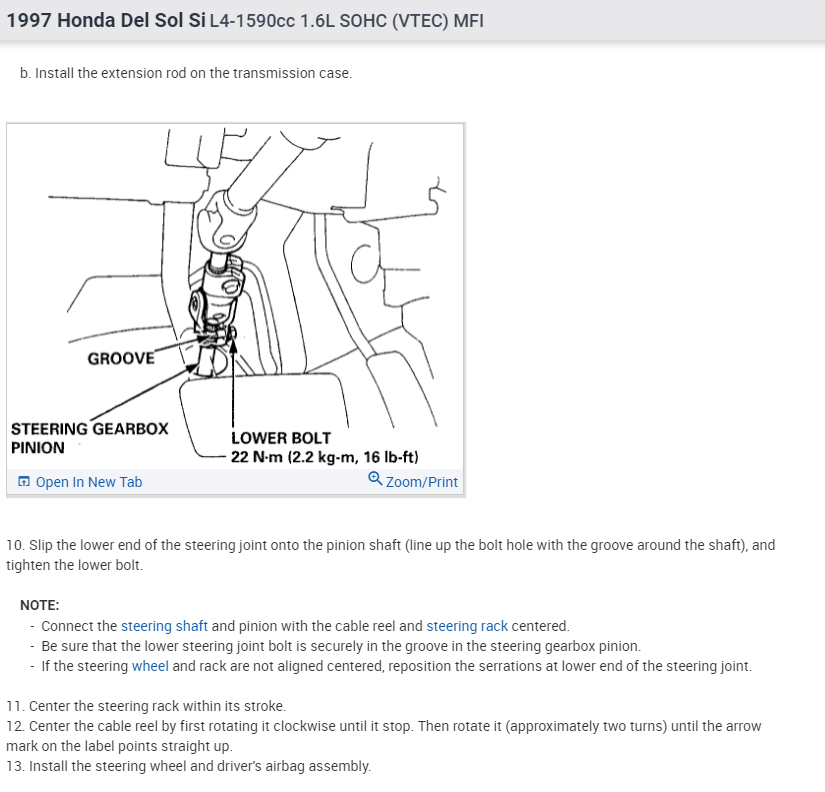 1997 Honda Del Sol Si L4-1590cc 1.6L SOHC (VTEC) MFI

b. Install the extension rod on the transmission case.

GROOVE

STEERING GEARBOX PINION

LOWER BOLT
22 N·m (2.2 kg-m, 16 lb-ft)

Open In New Tab

Zoom/Print

10. Slip the lower end of the steering joint onto the pinion shaft (line up the bolt hole with the groove around the shaft), and tighten the lower bolt.

NOTE:
- Connect the steering shaft and pinion with the cable reel and steering rack centered.
- Be sure that the lower steering joint bolt is securely in the groove in the steering gearbox pinion.
- If the steering wheel and rack are not aligned centered, reposition the serrations at lower end of the steering joint.

11. Center the steering rack within its stroke.
12. Center the cable reel by first rotating it clockwise until it stop. Then rotate it (approximately two turns) until the arrow mark on the label points straight up.
13. Install the steering wheel and driver's airbag assembly.