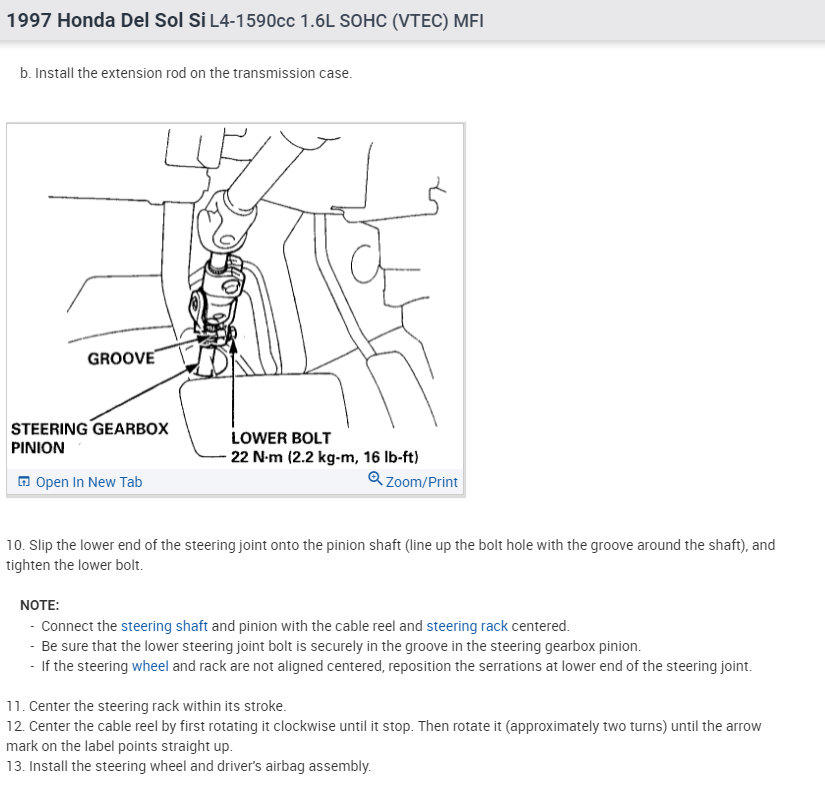 1997 Honda Del Sol Si L4-1590cc 1.6L SOHC (VTEC) MFI

b. Install the extension rod on the transmission case.

GROOVE

STEERING GEARBOX PINION

LOWER BOLT
22 N·m (2.2 kg-m, 16 lb-ft)

Open In New Tab

Zoom/Print

10. Slip the lower end of the steering joint onto the pinion shaft (line up the bolt hole with the groove around the shaft), and tighten the lower bolt.

NOTE:
- Connect the steering shaft and pinion with the cable reel and steering rack centered.
- Be sure that the lower steering joint bolt is securely in the groove in the steering gearbox pinion.
- If the steering wheel and rack are not aligned centered, reposition the serrations at lower end of the steering joint.

11. Center the steering rack within its stroke.
12. Center the cable reel by first rotating it clockwise until it stop. Then rotate it (approximately two turns) until the arrow mark on the label points straight up.
13. Install the steering wheel and driver's airbag assembly.