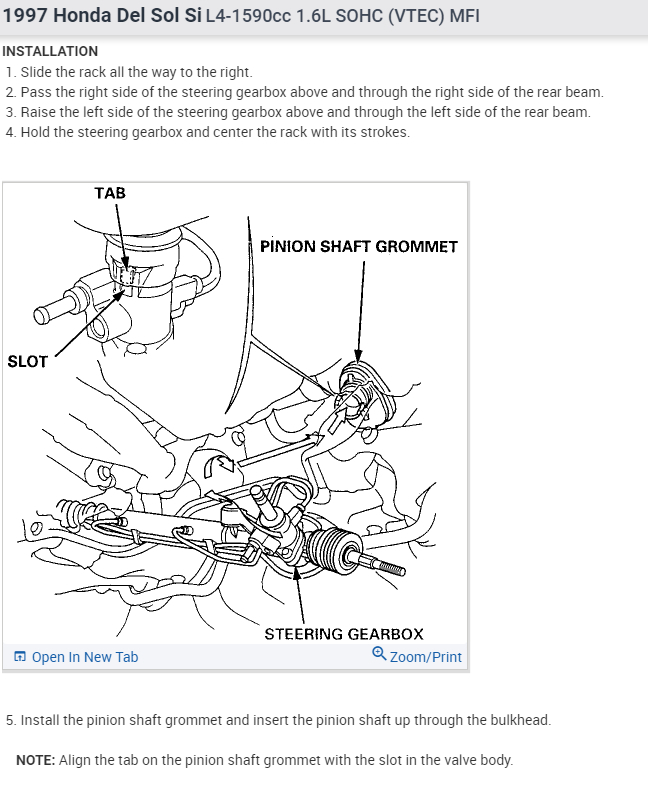 1997 Honda Del Sol Si L4-1590cc 1.6L SOHC (VTEC) MFI

INSTALLATION
1. Slide the rack all the way to the right.
2. Pass the right side of the steering gearbox above and through the right side of the rear beam.
3. Raise the left side of the steering gearbox above and through the left side of the rear beam.
4. Hold the steering gearbox and center the rack with its strokes.

TAB
PINION SHAFT GROMMET
SLOT
STEERING GEARBOX

Open In New Tab
Zoom/Print

5. Install the pinion shaft grommet and insert the pinion shaft up through the bulkhead.

NOTE: Align the tab on the pinion shaft grommet with the slot in the valve body.