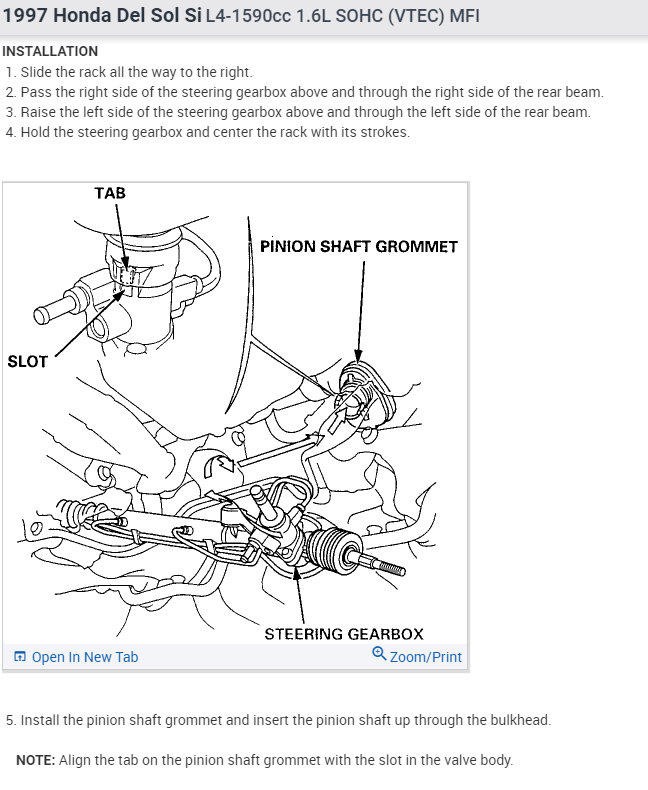 1997 Honda Del Sol Si L4-1590cc 1.6L SOHC (VTEC) MFI

INSTALLATION
1. Slide the rack all the way to the right.
2. Pass the right side of the steering gearbox above and through the right side of the rear beam.
3. Raise the left side of the steering gearbox above and through the left side of the rear beam.
4. Hold the steering gearbox and center the rack with its strokes.

TAB
PINION SHAFT GROMMET
SLOT
STEERING GEARBOX

Open In New Tab
Zoom/Print

5. Install the pinion shaft grommet and insert the pinion shaft up through the bulkhead.

NOTE: Align the tab on the pinion shaft grommet with the slot in the valve body.