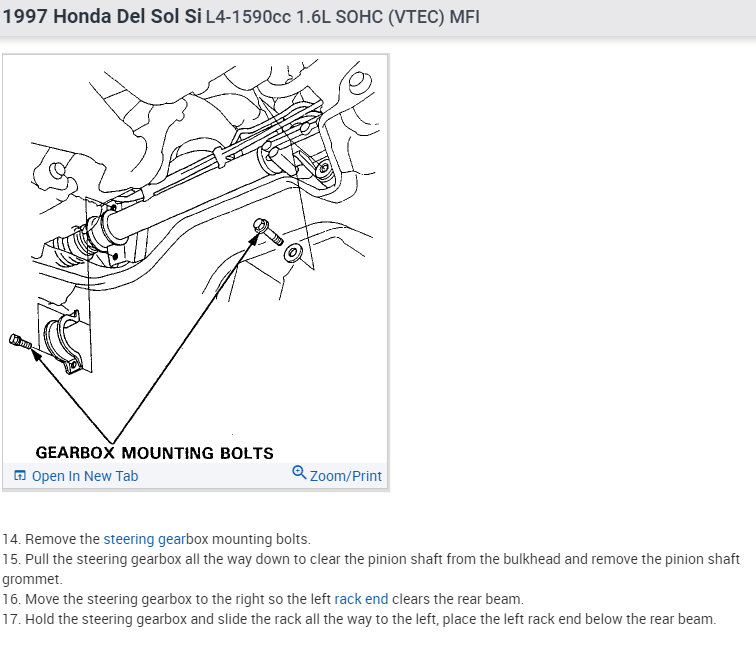 1997 Honda Del Sol Si L4-1590cc 1.6L SOHC (VTEC) MFI

GEARBOX MOUNTING BOLTS

Open In New Tab

Zoom/Print

14. Remove the steering gearbox mounting bolts.
15. Pull the steering gearbox all the way down to clear the pinion shaft from the bulkhead and remove the pinion shaft grommet.
16. Move the steering gearbox to the right so the left rack end clears the rear beam.
17. Hold the steering gearbox and slide the rack all the way to the left, place the left rack end below the rear beam.