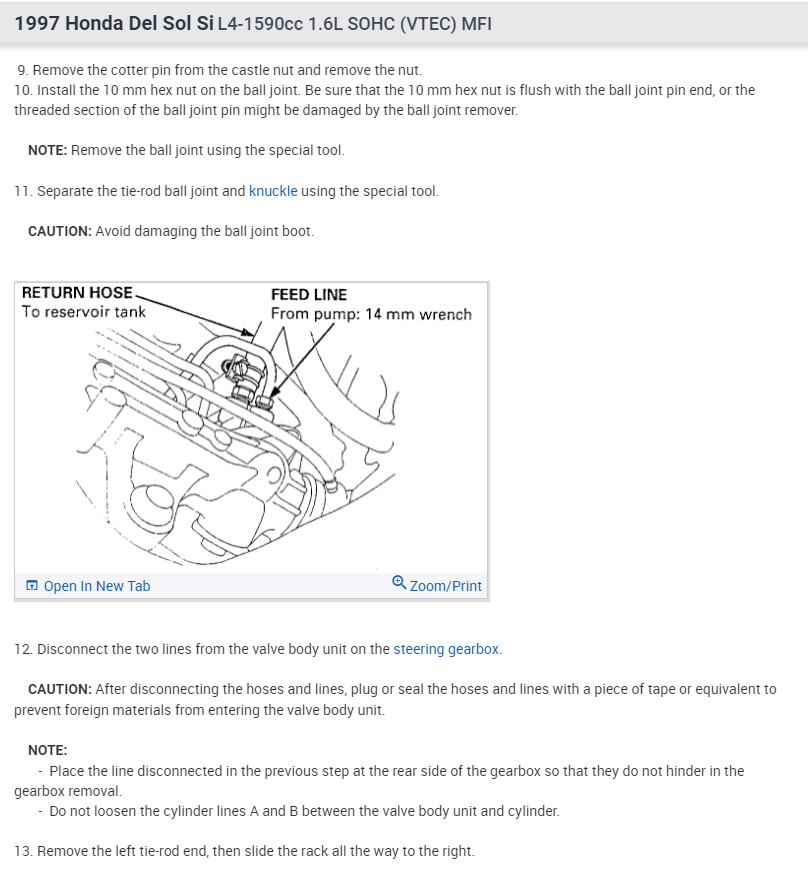 1997 Honda Del Sol Si L4-1590cc 1.6L SOHC (VTEC) MFI

9. Remove the cotter pin from the castle nut and remove the nut.
10. Install the 10 mm hex nut on the ball joint. Be sure that the 10 mm hex nut is flush with the ball joint pin end, or the threaded section of the ball joint pin might be damaged by the ball joint remover.

NOTE: Remove the ball joint using the special tool.

11. Separate the tie-rod ball joint and knuckle using the special tool.

CAUTION: Avoid damaging the ball joint boot.

RETURN HOSE
To reservoir tank

FEED LINE
From pump: 14 mm wrench

Open In New Tab

Zoom/Print

12. Disconnect the two lines from the valve body unit on the steering gearbox.

CAUTION: After disconnecting the hoses and lines, plug or seal the hoses and lines with a piece of tape or equivalent to prevent foreign materials from entering the valve body unit.

NOTE:
- Place the line disconnected in the previous step at the rear side of the gearbox so that they do not hinder in the gearbox removal.
- Do not loosen the cylinder lines A and B between the valve body unit and cylinder.

13. Remove the left tie-rod end, then slide the rack all the way to the right.