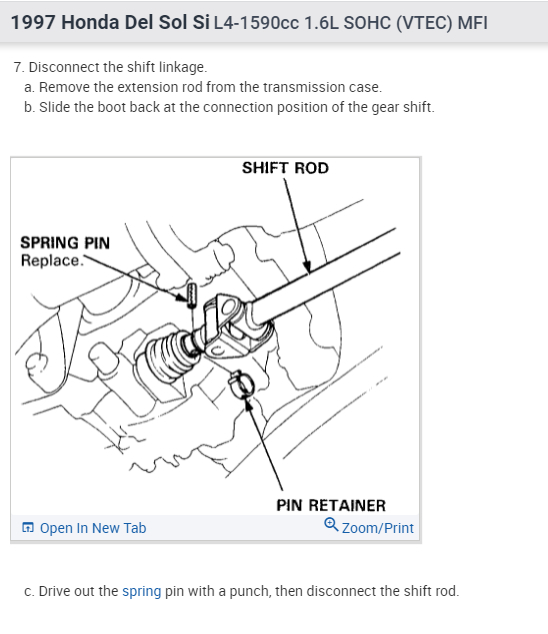 1997 Honda Del Sol Si L4-1590cc 1.6L SOHC (VTEC) MFI

7. Disconnect the shift linkage.
a. Remove the extension rod from the transmission case.
b. Slide the boot back at the connection position of the gear shift.

SHIFT ROD
SPRING PIN
Replace.
PIN RETAINER

Open In New Tab
Zoom/Print

c. Drive out the spring pin with a punch, then disconnect the shift rod.