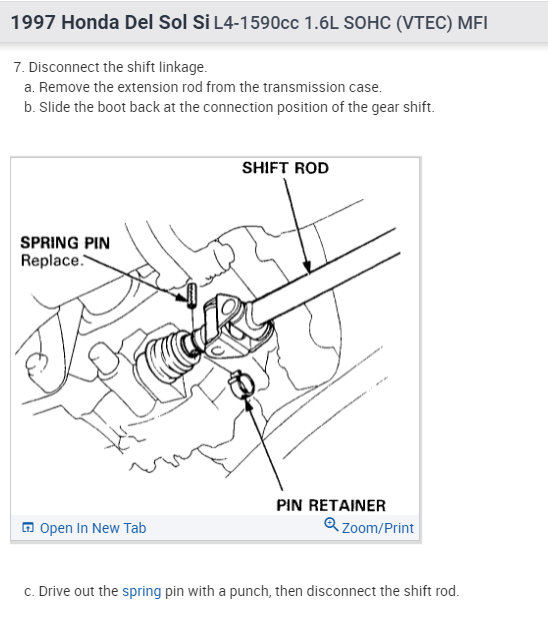 1997 Honda Del Sol Si L4-1590cc 1.6L SOHC (VTEC) MFI

7. Disconnect the shift linkage.
a. Remove the extension rod from the transmission case.
b. Slide the boot back at the connection position of the gear shift.

SHIFT ROD

SPRING PIN
Replace.

PIN RETAINER

Open In New Tab
Zoom/Print

c. Drive out the spring pin with a punch, then disconnect the shift rod.