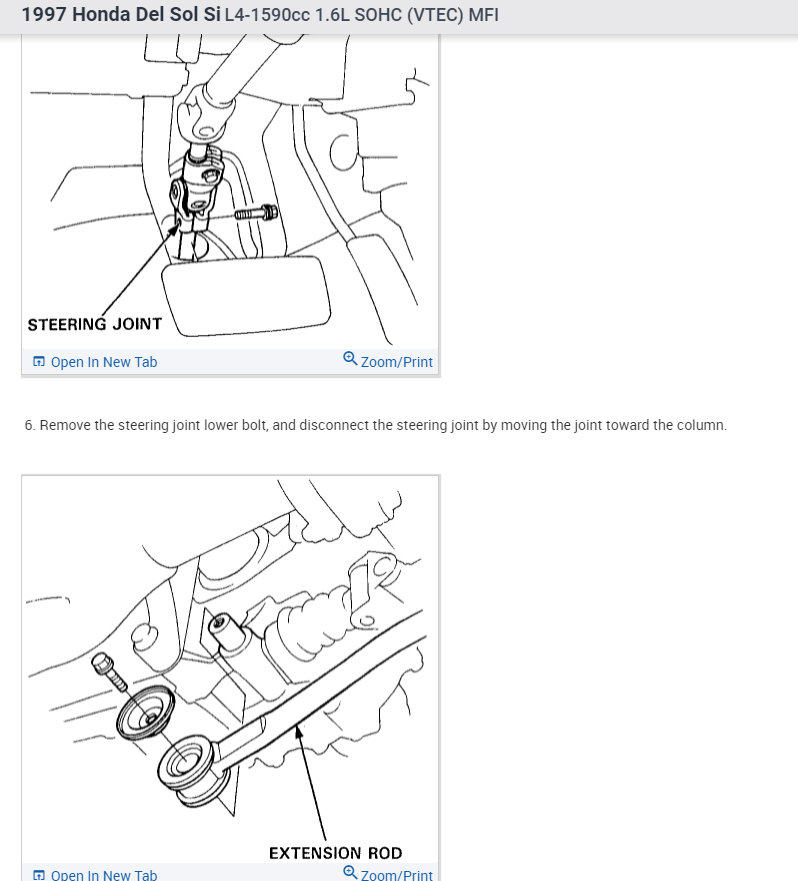 1997 Honda Del Sol Si L4-1590cc 1.6L SOHC (VTEC) MFI

STEERING JOINT

Open In New Tab

Zoom/Print

6. Remove the steering joint lower bolt, and disconnect the steering joint by moving the joint toward the column.

EXTENSION ROD

Open In New Tab

Zoom/Print