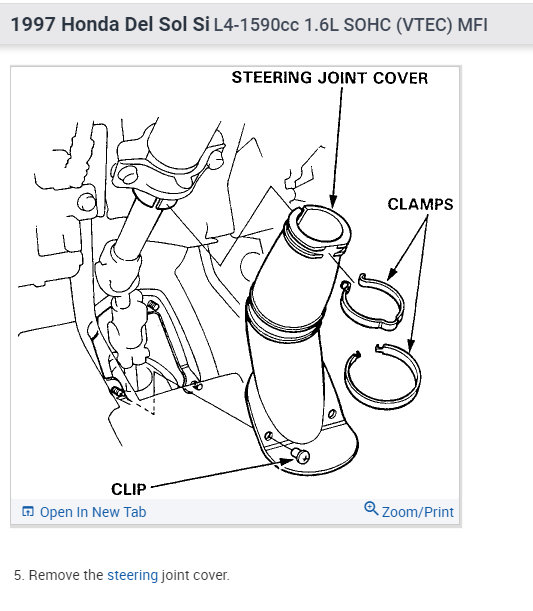 1997 Honda Del Sol Si L4-1590cc 1.6L SOHC (VTEC) MFI

STEERING JOINT COVER

CLAMPS

CLIP

Open In New Tab

Zoom/Print

5. Remove the steering joint cover.