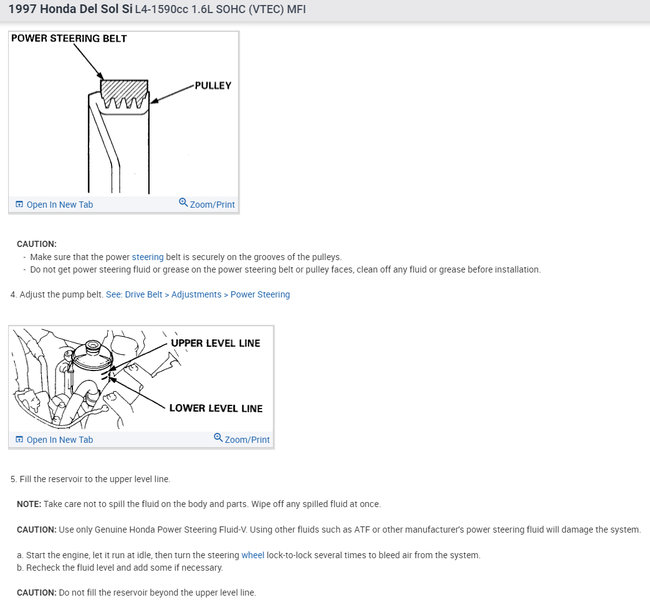 1997 Honda Del Sol Si L4-1590cc 1.6L SOHC (VTEC) MFI

POWER STEERING BELT

PULLEY

Open In New Tab

Zoom/Print

CAUTION:
- Make sure that the power steering belt is securely on the grooves of the pulleys.
- Do not get power steering fluid or grease on the power steering belt or pulley faces, clean off any fluid or grease before installation.

4. Adjust the pump belt. See: Drive Belt > Adjustments > Power Steering

UPPER LEVEL LINE

LOWER LEVEL LINE

Open In New Tab

Zoom/Print

5. Fill the reservoir to the upper level line.

NOTE: Take care not to spill the fluid on the body and parts. Wipe off any spilled fluid at once.

CAUTION: Use only Genuine Honda Power Steering Fluid-V. Using other fluids such as ATF or other manufacturer's power steering fluid will damage the system.

a. Start the engine, let it run at idle, then turn the steering wheel lock-to-lock several times to bleed air from the system.
b. Recheck the fluid level and add some if necessary.

CAUTION: Do not fill the reservoir beyond the upper level line.