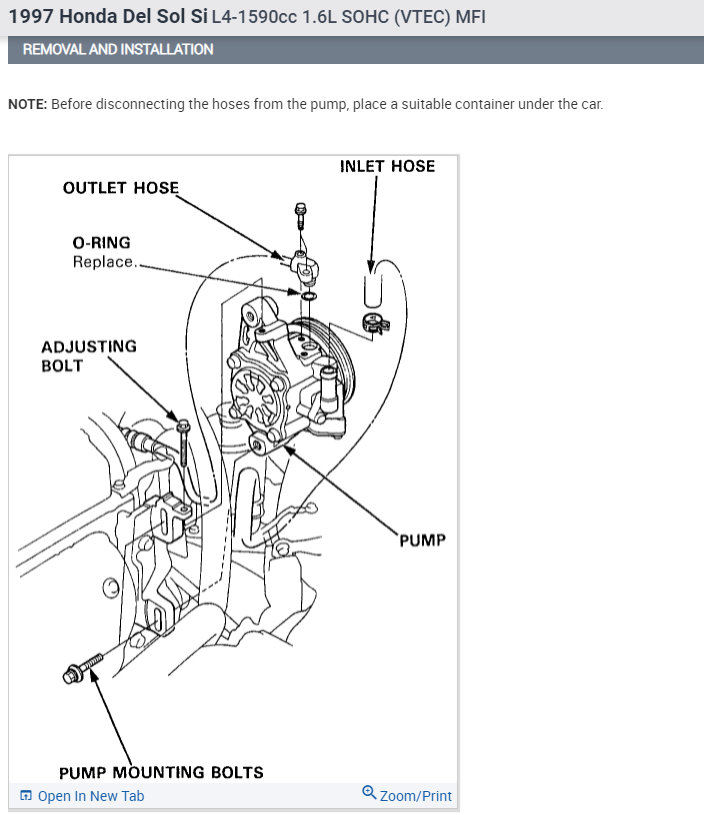 1997 Honda Del Sol Si L4-1590cc 1.6L SOHC (VTEC) MFI

REMOVAL AND INSTALLATION

NOTE: Before disconnecting the hoses from the pump, place a suitable container under the car.

INLET HOSE

OUTLET HOSE

O-RING
Replace.

ADJUSTING BOLT

PUMP

PUMP MOUNTING BOLTS

Open In New Tab

Zoom/Print