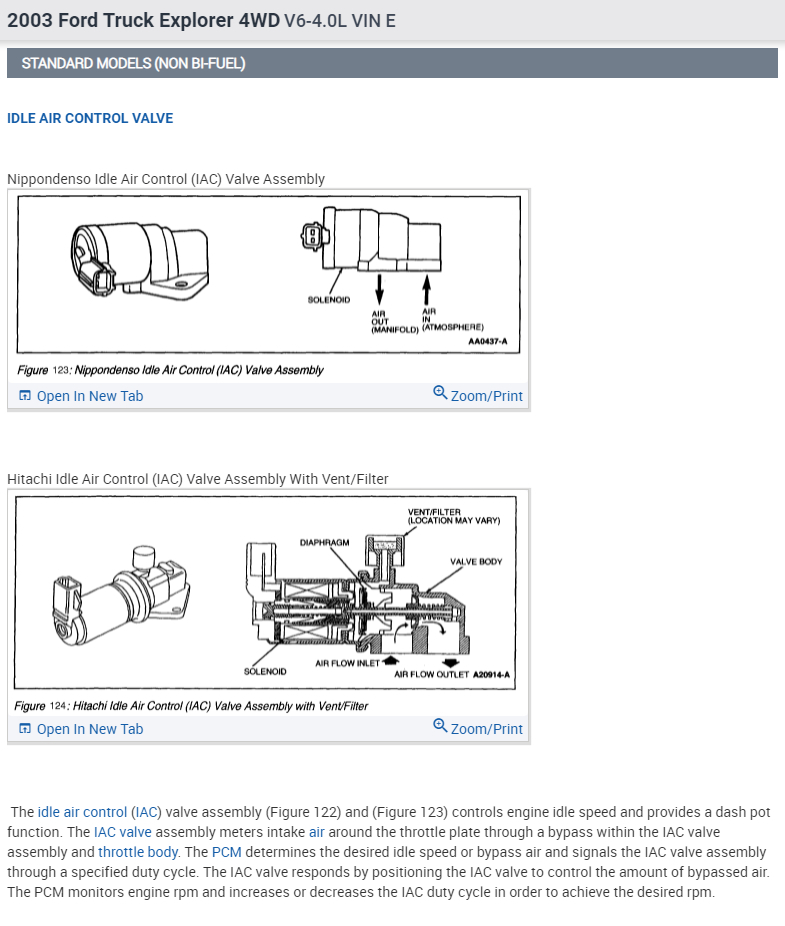 2003 Ford Truck Explorer 4WD V6-4.0L VIN E

STANDARD MODELS (NON BI-FUEL)

IDLE AIR CONTROL VALVE

Nippondenso Idle Air Control (IAC) Valve Assembly

SOLENOID

AIR OUT (MANIFOLD)

AIR IN (ATMOSPHERE)

AA0437-A

Figure 123: Nippondenso Idle Air Control (IAC) Valve Assembly

Open In New Tab

Zoom/Print

Hitachi Idle Air Control (IAC) Valve Assembly With Vent/Filter

VENT/FILTER (LOCATION MAY VARY)

DIAPHRAGM

VALVE BODY

SOLENOID

AIR FLOW INLET

AIR FLOW OUTLET

A20914-A

Figure 124: Hitachi Idle Air Control (IAC) Valve Assembly with Vent/Filter

Open In New Tab

Zoom/Print

The idle air control (IAC) valve assembly (Figure 122) and (Figure 123) controls engine idle speed and provides a dash pot function. The IAC valve assembly meters intake air around the throttle plate through a bypass within the IAC valve assembly and throttle body. The PCM determines the desired idle speed or bypass air and signals the IAC valve assembly through a specified duty cycle. The IAC valve responds by positioning the IAC valve to control the amount of bypassed air. The PCM monitors engine rpm and increases or decreases the IAC duty cycle in order to achieve the desired rpm.