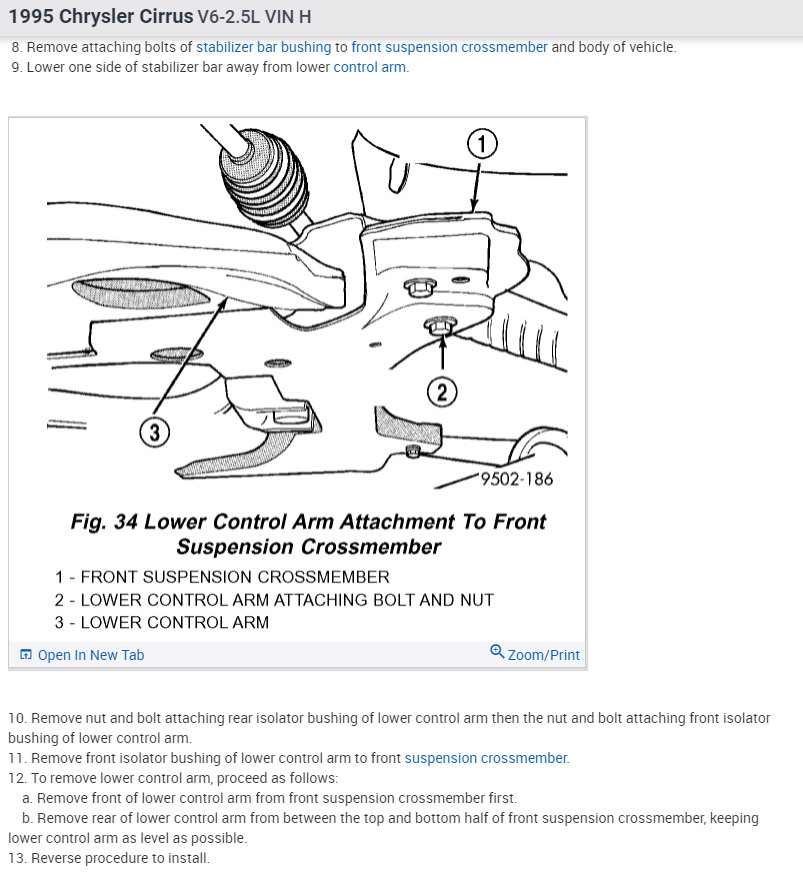 1995 Chrysler Cirrus V6-2.5L VIN H

8. Remove attaching bolts of stabilizer bar bushing to front suspension crossmember and body of vehicle.
9. Lower one side of stabilizer bar away from lower control arm.

1

2

3

9502-186

Fig. 34 Lower Control Arm Attachment To Front Suspension Crossmember

1 - FRONT SUSPENSION CROSSMEMBER
2 - LOWER CONTROL ARM ATTACHING BOLT AND NUT
3 - LOWER CONTROL ARM

Open In New Tab

Zoom/Print

10. Remove nut and bolt attaching rear isolator bushing of lower control arm then the nut and bolt attaching front isolator bushing of lower control arm.
11. Remove front isolator bushing of lower control arm to front suspension crossmember.
12. To remove lower control arm, proceed as follows:
a. Remove front of lower control arm from front suspension crossmember first.
b. Remove rear of lower control arm from between the top and bottom half of front suspension crossmember, keeping lower control arm as level as possible.
13. Reverse procedure to install.