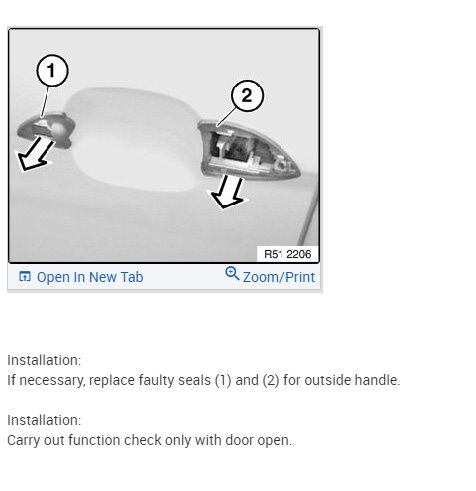 1

2

R51 2206

Open In New Tab

Zoom/Print

Installation:
If necessary, replace faulty seals (1) and (2) for outside handle.

Installation:
Carry out function check only with door open.