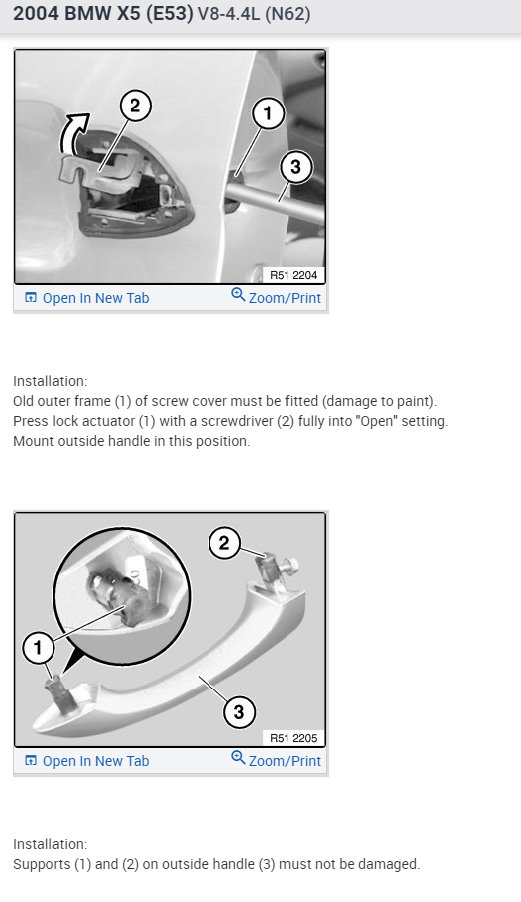 2004 BMW X5 (E53) V8-4.4L (N62)

2
1
3
R51 2204
Open In New Tab
Zoom/Print

Installation:
Old outer frame (1) of screw cover must be fitted (damage to paint).
Press lock actuator (1) with a screwdriver (2) fully into "Open" setting.
Mount outside handle in this position.

2
1
3
R51 2205
Open In New Tab
Zoom/Print

Installation:
Supports (1) and (2) on outside handle (3) must not be damaged.