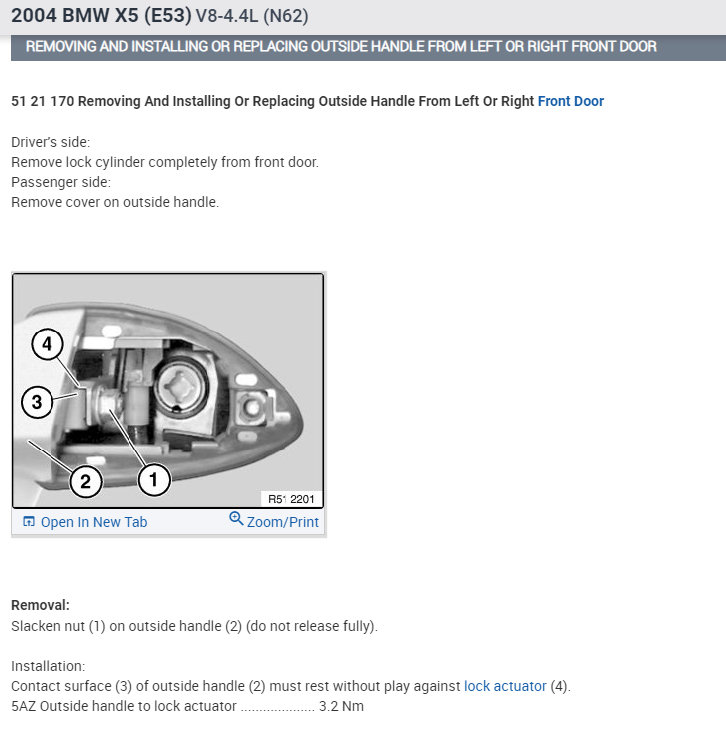 2004 BMW X5 (E53) V8-4.4L (N62)

REMOVING AND INSTALLING OR REPLACING OUTSIDE HANDLE FROM LEFT OR RIGHT FRONT DOOR

51 21 170 Removing And Installing Or Replacing Outside Handle From Left Or Right Front Door

Driver's side:
Remove lock cylinder completely from front door.
Passenger side:
Remove cover on outside handle.

4
3
2
1
R51 2201

Open In New Tab
Zoom/Print

Removal:
Slacken nut (1) on outside handle (2) (do not release fully).

Installation:
Contact surface (3) of outside handle (2) must rest without play against lock actuator (4).
5AZ Outside handle to lock actuator .................... 3.2 Nm