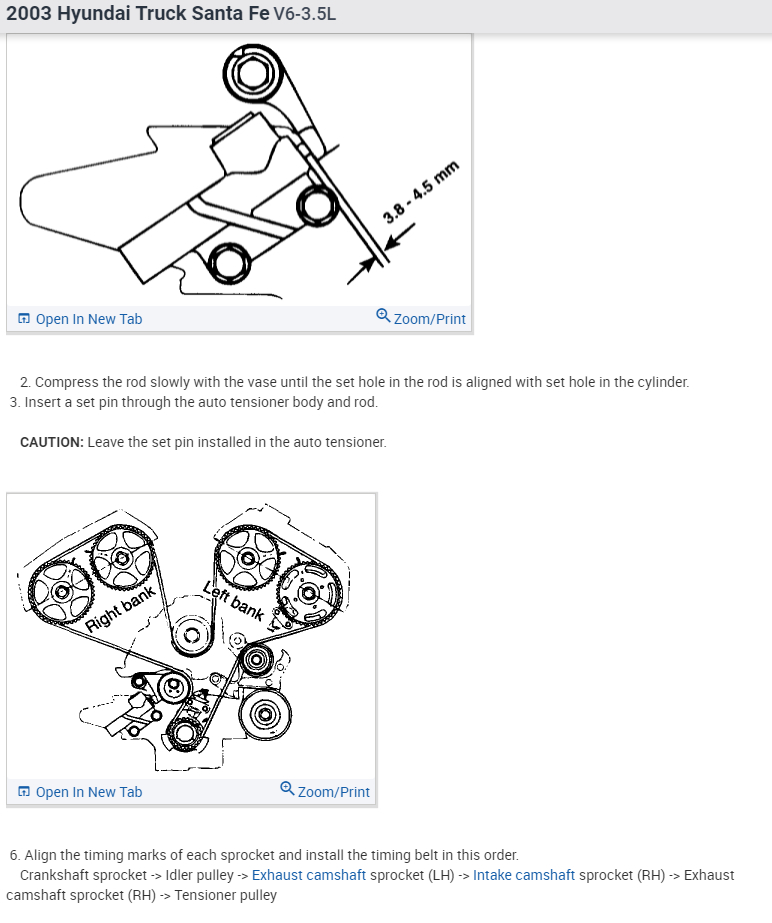 2003 Hyundai Truck Santa Fe V6-3.5L

3.8 - 4.5 mm

Open In New Tab

Zoom/Print

2. Compress the rod slowly with the vase until the set hole in the rod is aligned with set hole in the cylinder.
3. Insert a set pin through the auto tensioner body and rod.

CAUTION: Leave the set pin installed in the auto tensioner.

Right bank

Left bank

Open In New Tab

Zoom/Print

6. Align the timing marks of each sprocket and install the timing belt in this order.
Crankshaft sprocket -> Idler pulley -> Exhaust camshaft sprocket (LH) -> Intake camshaft sprocket (RH) -> Exhaust camshaft sprocket (RH) -> Tensioner pulley