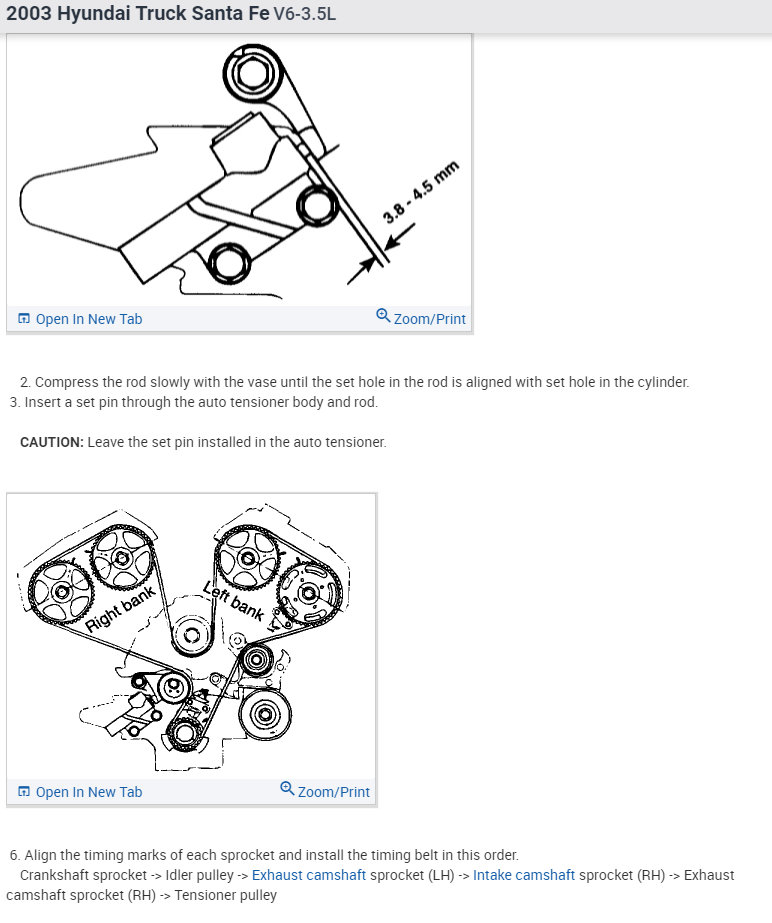 2003 Hyundai Truck Santa Fe V6-3.5L

3.8 - 4.5 mm

Open In New Tab
Zoom/Print

2. Compress the rod slowly with the vase until the set hole in the rod is aligned with set hole in the cylinder.
3. Insert a set pin through the auto tensioner body and rod.

CAUTION: Leave the set pin installed in the auto tensioner.

Right bank
Left bank

Open In New Tab
Zoom/Print

6. Align the timing marks of each sprocket and install the timing belt in this order.
Crankshaft sprocket -> Idler pulley -> Exhaust camshaft sprocket (LH) -> Intake camshaft sprocket (RH) -> Exhaust camshaft sprocket (RH) -> Tensioner pulley