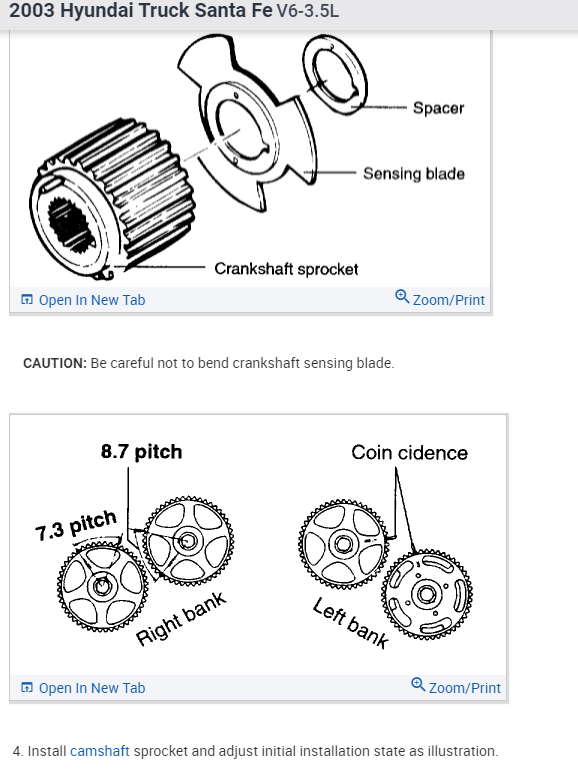 2003 Hyundai Truck Santa Fe V6-3.5L

Spacer
Sensing blade
Crankshaft sprocket

Open In New Tab
Zoom/Print

CAUTION: Be careful not to bend crankshaft sensing blade.

8.7 pitch
7.3 pitch
Right bank
Coin cidence
Left bank

Open In New Tab
Zoom/Print

4. Install camshaft sprocket and adjust initial installation state as illustration.