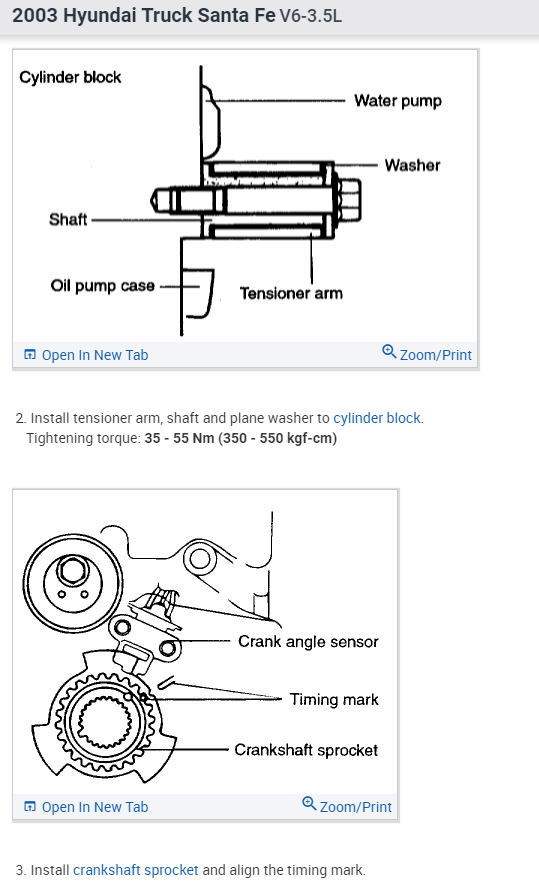 2003 Hyundai Truck Santa Fe V6-3.5L

Cylinder block
Water pump
Washer
Shaft
Oil pump case
Tensioner arm

Open In New Tab
Zoom/Print

2. Install tensioner arm, shaft and plane washer to cylinder block.
Tightening torque: 35 - 55 Nm (350 - 550 kgf-cm)

Crank angle sensor
Timing mark
Crankshaft sprocket

Open In New Tab
Zoom/Print

3. Install crankshaft sprocket and align the timing mark.