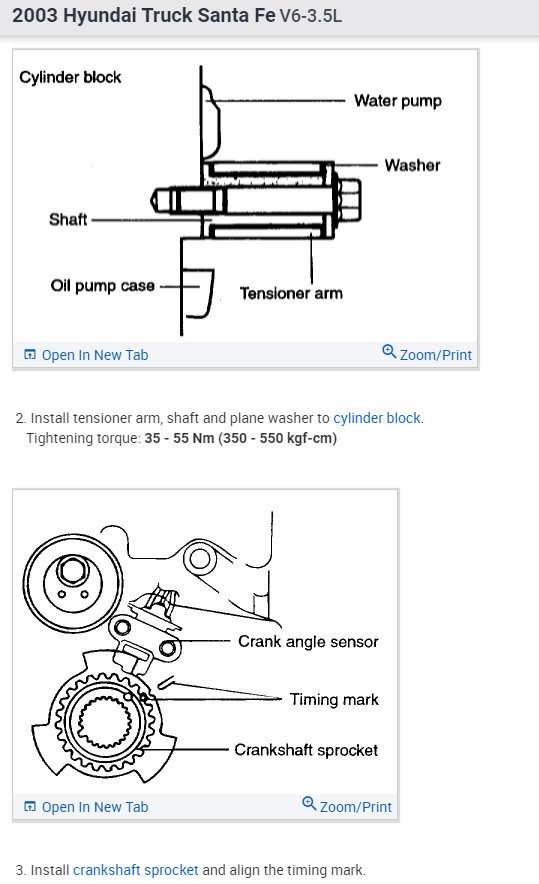 2003 Hyundai Truck Santa Fe V6-3.5L

Cylinder block
Water pump
Washer
Shaft
Oil pump case
Tensioner arm

Open In New Tab
Zoom/Print

2. Install tensioner arm, shaft and plane washer to cylinder block.
Tightening torque: 35 - 55 Nm (350 - 550 kgf-cm)

Crank angle sensor
Timing mark
Crankshaft sprocket

Open In New Tab
Zoom/Print

3. Install crankshaft sprocket and align the timing mark.