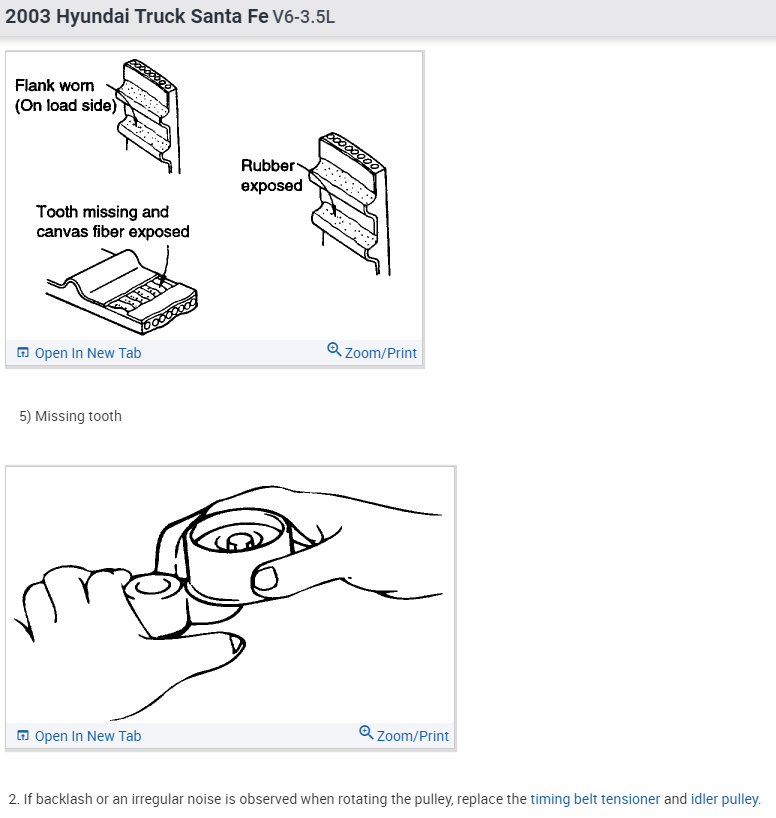 2003 Hyundai Truck Santa Fe V6-3.5L

Flank worn (On load side)

Rubber exposed

Tooth missing and canvas fiber exposed

Open In New Tab

Zoom/Print

5) Missing tooth

Open In New Tab

Zoom/Print

2. If backlash or an irregular noise is observed when rotating the pulley, replace the timing belt tensioner and idler pulley.