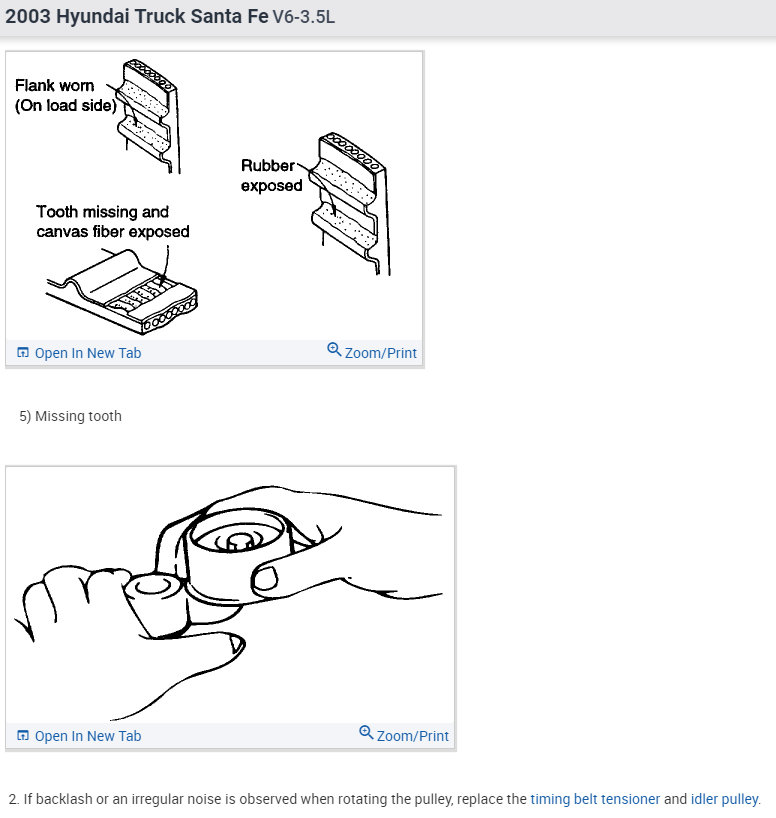 2003 Hyundai Truck Santa Fe V6-3.5L

Flank worn (On load side)

Rubber exposed

Tooth missing and canvas fiber exposed

Open In New Tab

Zoom/Print

5) Missing tooth

Open In New Tab

Zoom/Print

2. If backlash or an irregular noise is observed when rotating the pulley, replace the timing belt tensioner and idler pulley.