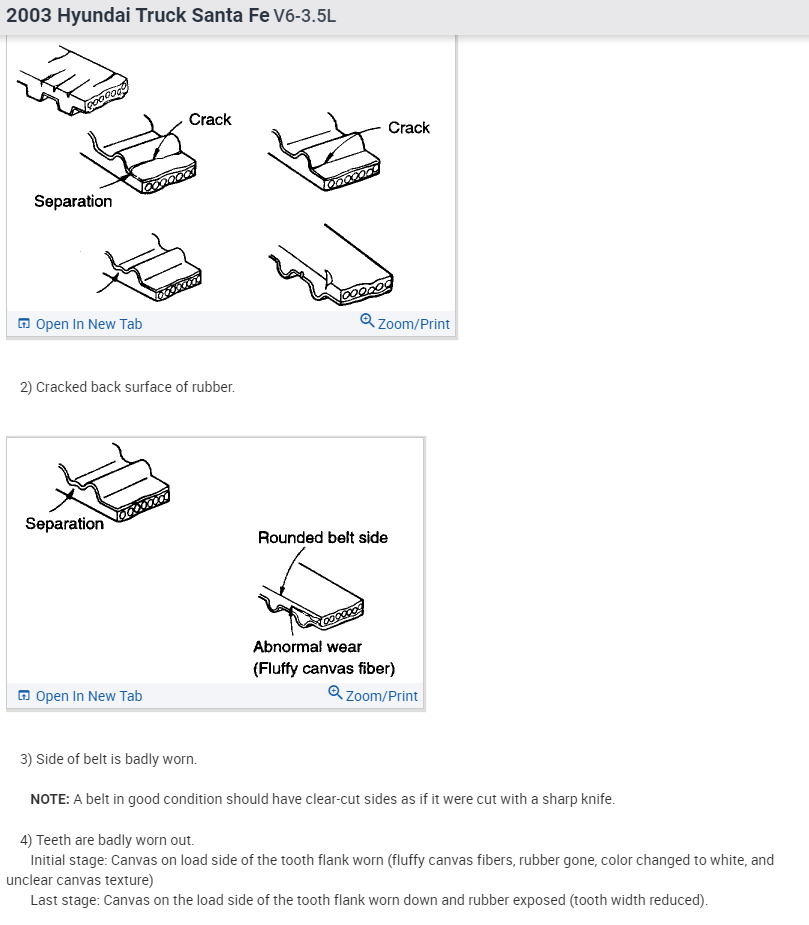 2003 Hyundai Truck Santa Fe V6-3.5L

Crack

Crack

Separation

Open In New Tab

Zoom/Print

2) Cracked back surface of rubber.

Separation

Rounded belt side

Abnormal wear
(Fluffy canvas fiber)

Open In New Tab

Zoom/Print

3) Side of belt is badly worn.

NOTE: A belt in good condition should have clear-cut sides as if it were cut with a sharp knife.

4) Teeth are badly worn out.
Initial stage: Canvas on load side of the tooth flank worn (fluffy canvas fibers, rubber gone, color changed to white, and unclear canvas texture)
Last stage: Canvas on the load side of the tooth flank worn down and rubber exposed (tooth width reduced).