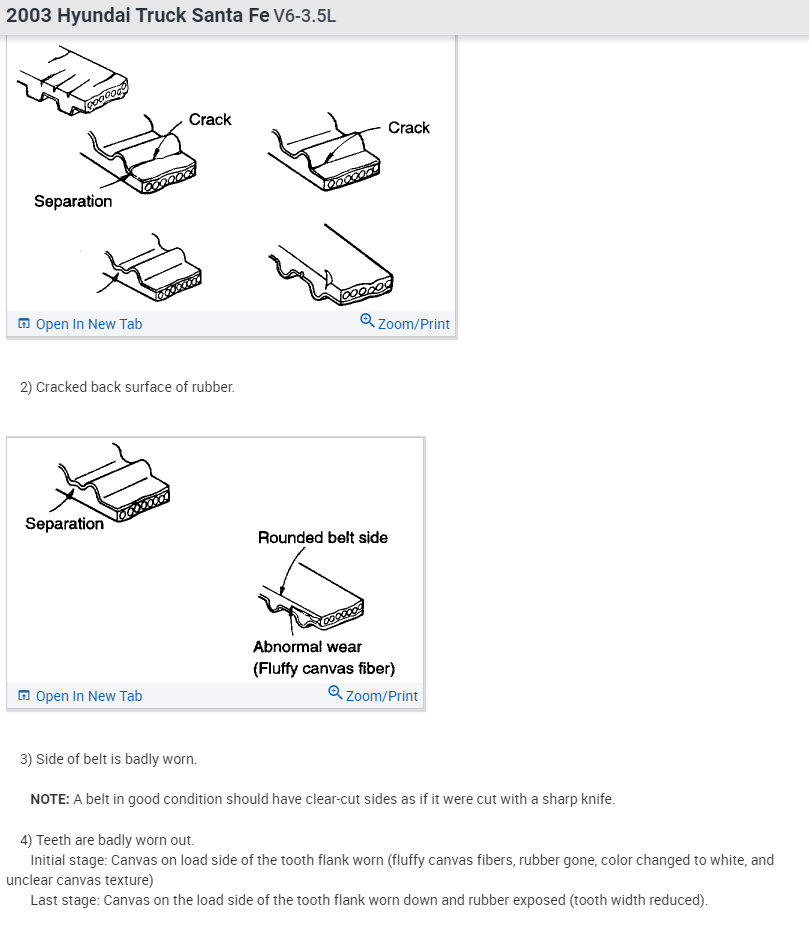 2003 Hyundai Truck Santa Fe V6-3.5L

Crack

Crack

Separation

Open In New Tab

Zoom/Print

2) Cracked back surface of rubber.

Separation

Rounded belt side

Abnormal wear (Fluffy canvas fiber)

Open In New Tab

Zoom/Print

3) Side of belt is badly worn.

NOTE: A belt in good condition should have clear-cut sides as if it were cut with a sharp knife.

4) Teeth are badly worn out.

Initial stage: Canvas on load side of the tooth flank worn (fluffy canvas fibers, rubber gone, color changed to white, and unclear canvas texture)

Last stage: Canvas on the load side of the tooth flank worn down and rubber exposed (tooth width reduced).