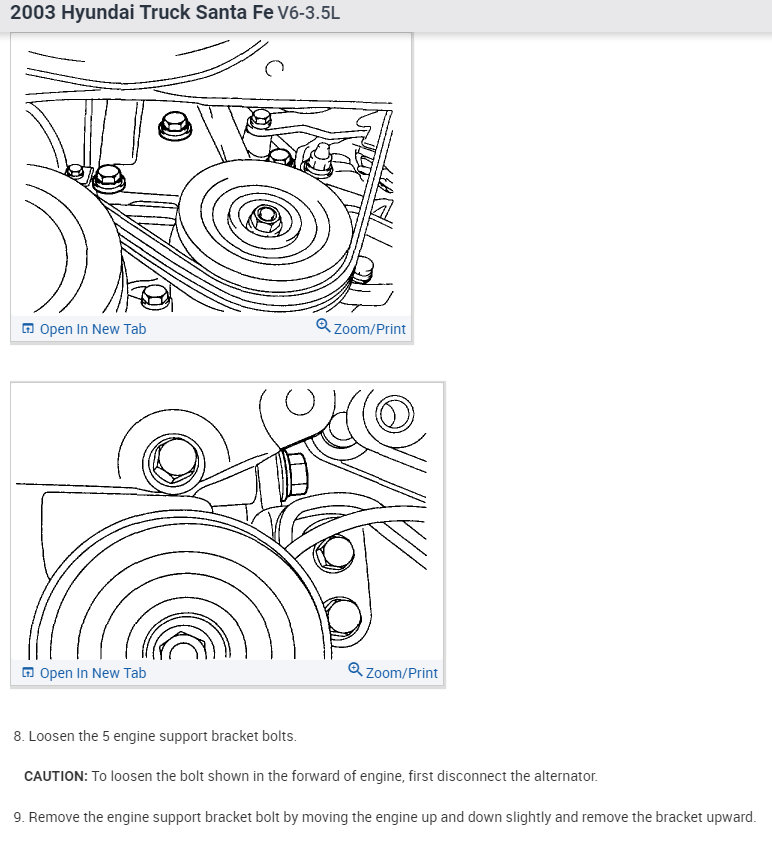 2003 Hyundai Truck Santa Fe V6-3.5L

Open In New Tab
Zoom/Print

Open In New Tab
Zoom/Print

8. Loosen the 5 engine support bracket bolts.

CAUTION: To loosen the bolt shown in the forward of engine, first disconnect the alternator.

9. Remove the engine support bracket bolt by moving the engine up and down slightly and remove the bracket upward.