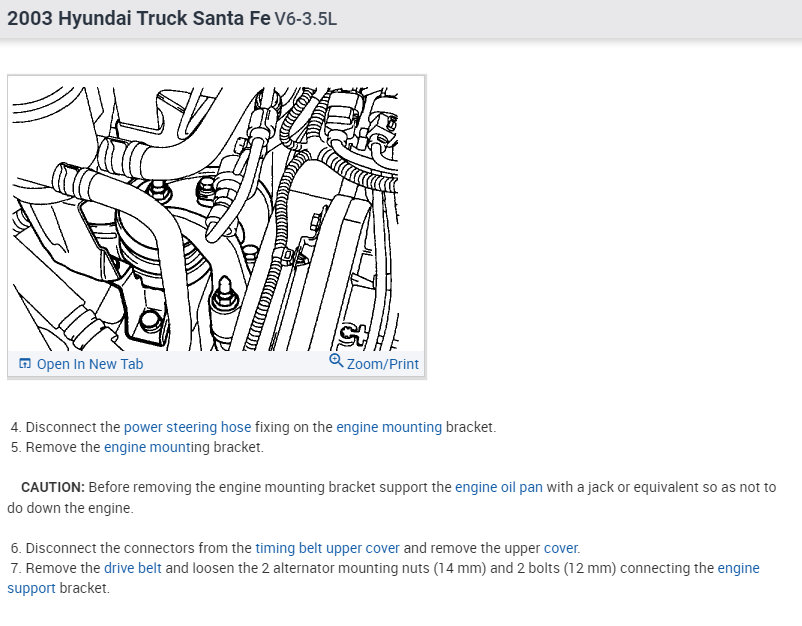 2003 Hyundai Truck Santa Fe V6-3.5L

Open In New Tab
Zoom/Print

4. Disconnect the power steering hose fixing on the engine mounting bracket.
5. Remove the engine mounting bracket.

CAUTION: Before removing the engine mounting bracket support the engine oil pan with a jack or equivalent so as not to do down the engine.

6. Disconnect the connectors from the timing belt upper cover and remove the upper cover.
7. Remove the drive belt and loosen the 2 alternator mounting nuts (14 mm) and 2 bolts (12 mm) connecting the engine support bracket.