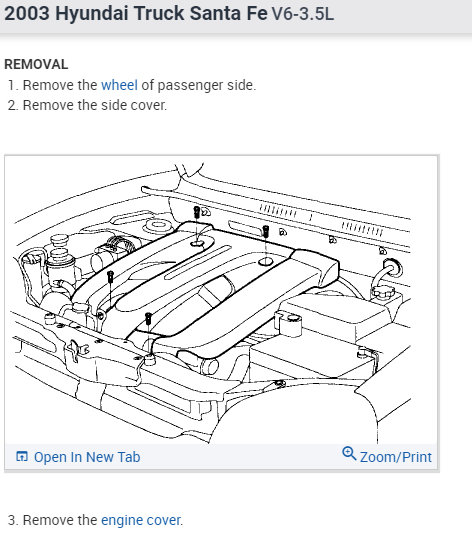 2003 Hyundai Truck Santa Fe V6-3.5L

REMOVAL

1. Remove the wheel of passenger side.
2. Remove the side cover.

Open In New Tab

Zoom/Print

3. Remove the engine cover.