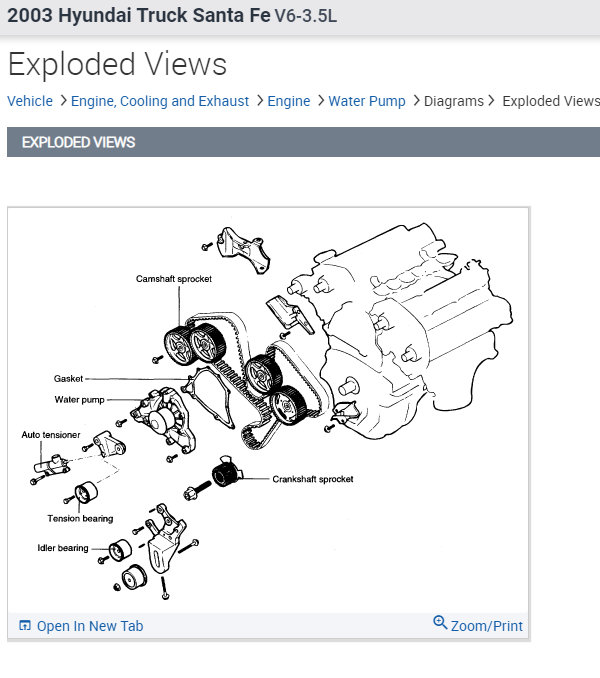 2003 Hyundai Truck Santa Fe V6-3.5L

Exploded Views

Vehicle > Engine, Cooling and Exhaust > Engine > Water Pump > Diagrams > Exploded Views

EXPLODED VIEWS

Camshaft sprocket
Gasket
Water pump
Auto tensioner
Crankshaft sprocket
Tension bearing
Idler bearing

Open In New Tab
Zoom/Print