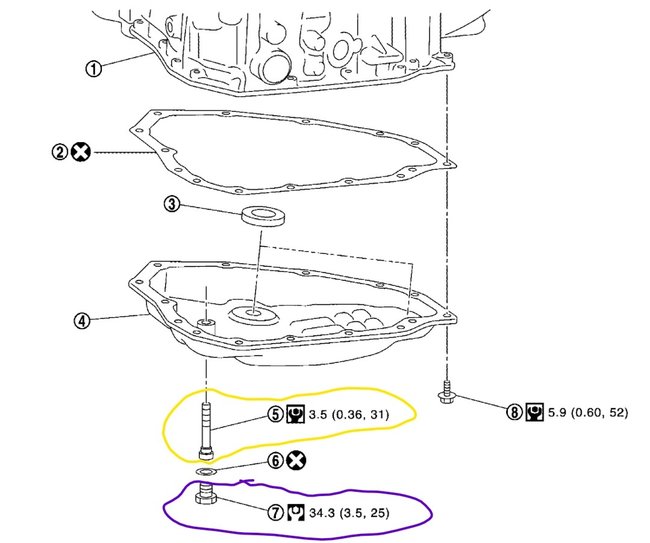 ①

②

③

④

⑤ 3.5 (0.36, 31)

⑥

⑦ 34.3 (3.5, 25)

⑧ 5.9 (0.60, 52)